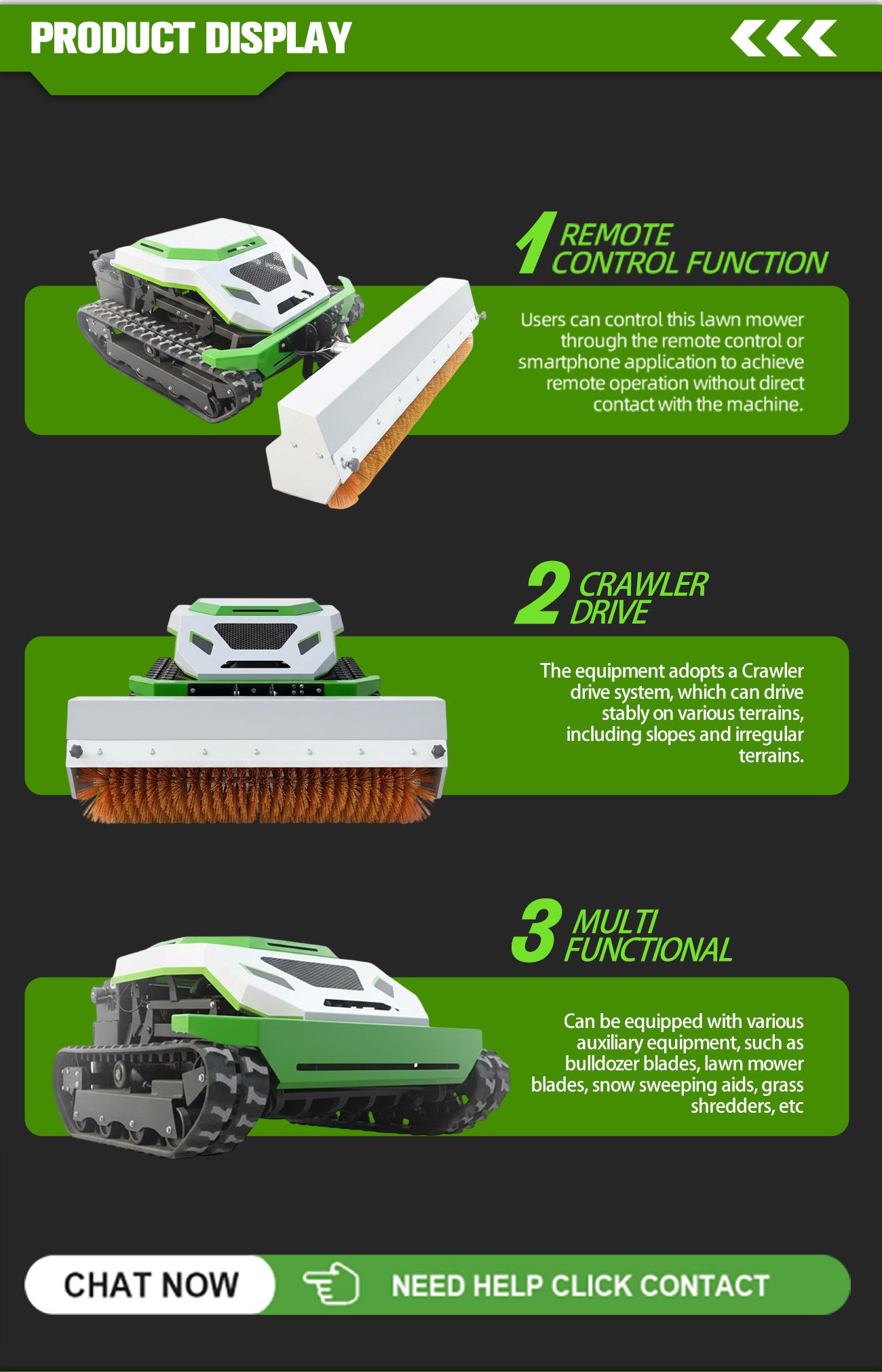 PRODUCT DISPLAY

1 REMOTE CONTROL FUNCTION

Users can control this lawn mower through the remote control or smartphone application to achieve remote operation without direct contact with the machine.

2 CRAWLER DRIVE

The equipment adopts a Crawler drive system, which can drive stably on various terrains, including slopes and irregular terrains.

3 MULTI FUNCTIONAL

Can be equipped with various auxiliary equipment, such as bulldozer blades, lawn mower blades, snow sweeping aids, grass shredders, etc

CHAT NOW

NEED HELP CLICK CONTACT